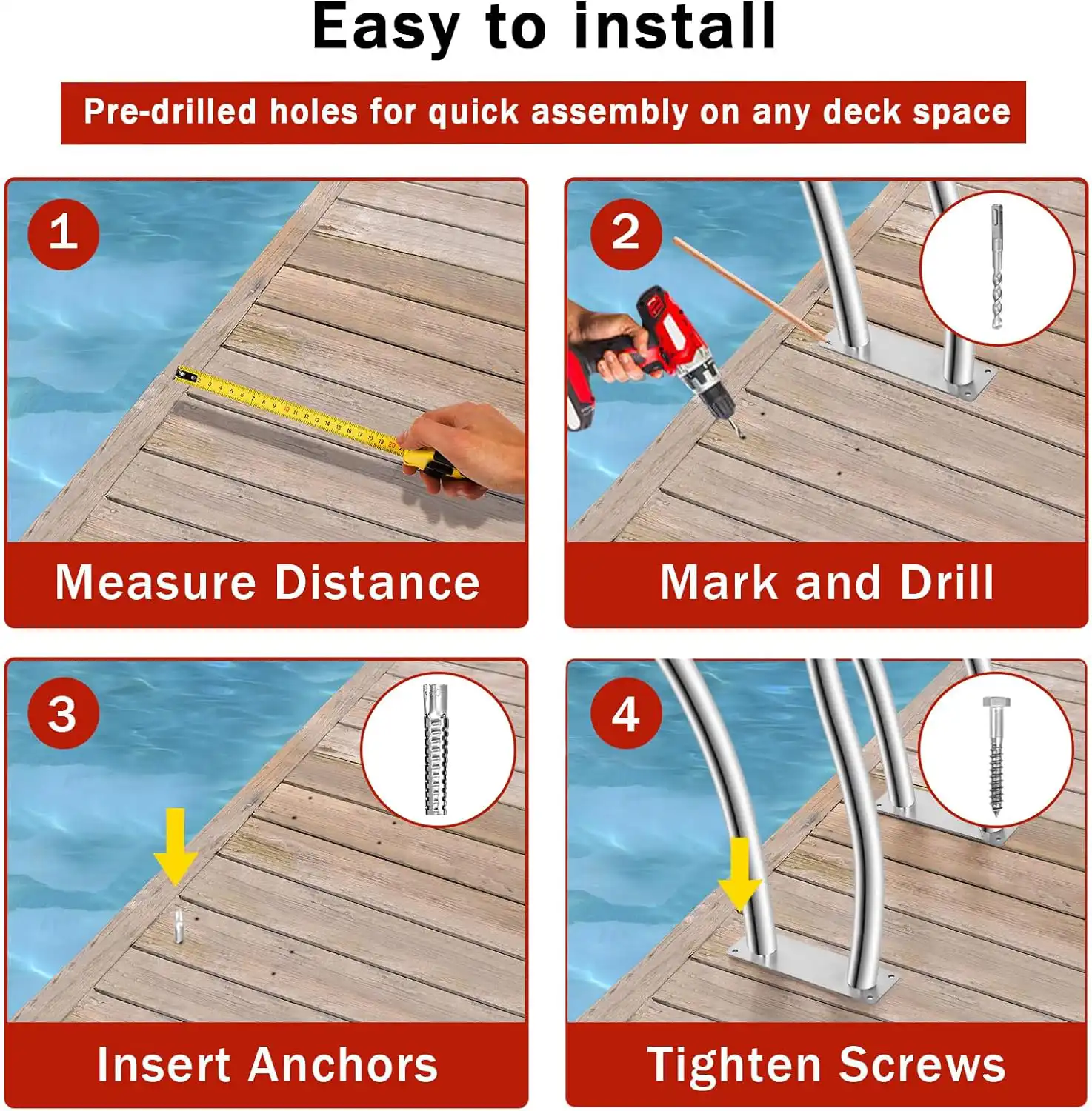 Easy to install

Pre-drilled holes for quick assembly on any deck space

1

Measure Distance

2

Mark and Drill

3

Insert Anchors

4

Tighten Screws